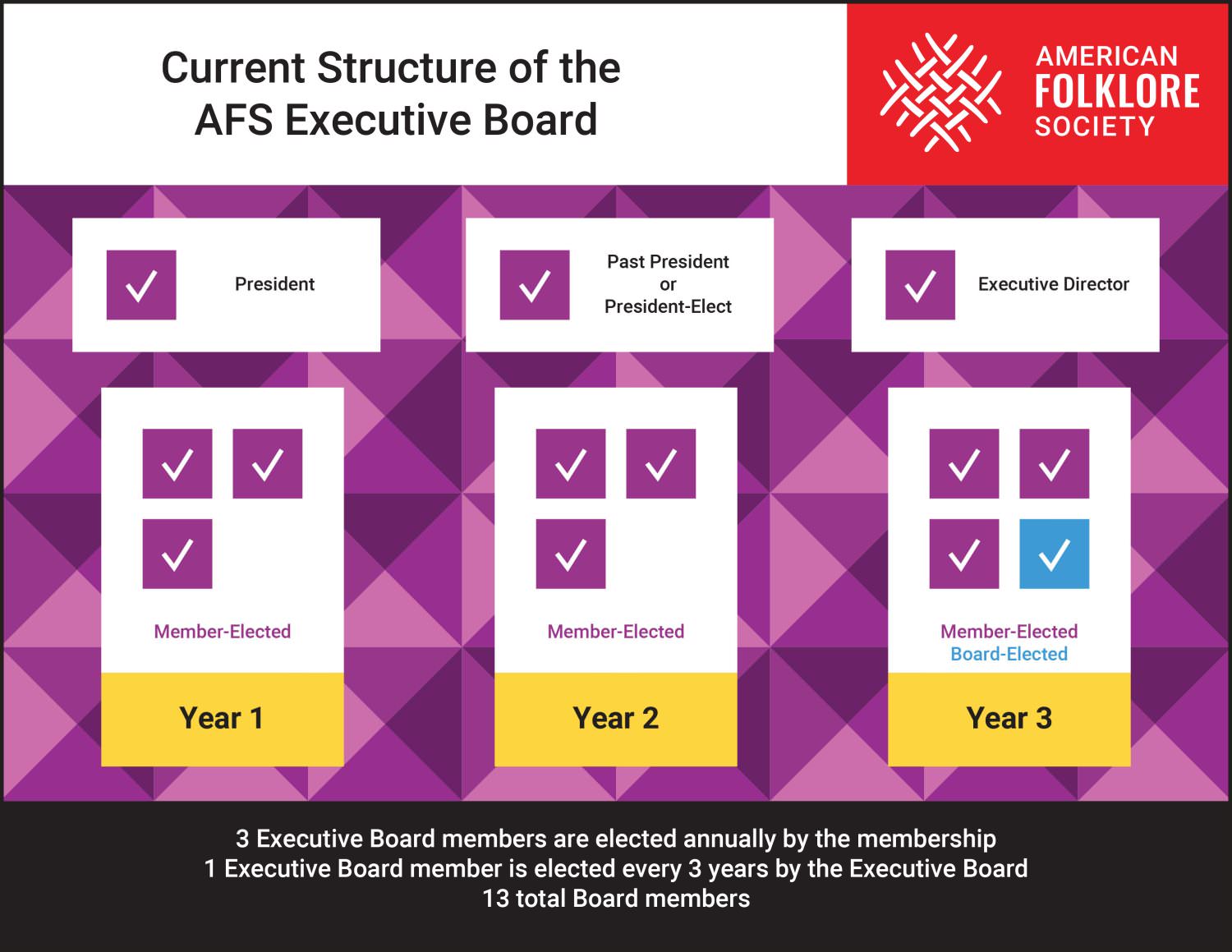 Current Structure of the AFS Executive Board

AMERICAN FOLKLORE SOCIETY

President

Past President or President-Elect

Executive Director

Member-Elected

Year 1

Member-Elected

Year 2

Member-Elected
Board-Elected

Year 3

3 Executive Board members are elected annually by the membership
1 Executive Board member is elected every 3 years by the Executive Board
13 total Board members