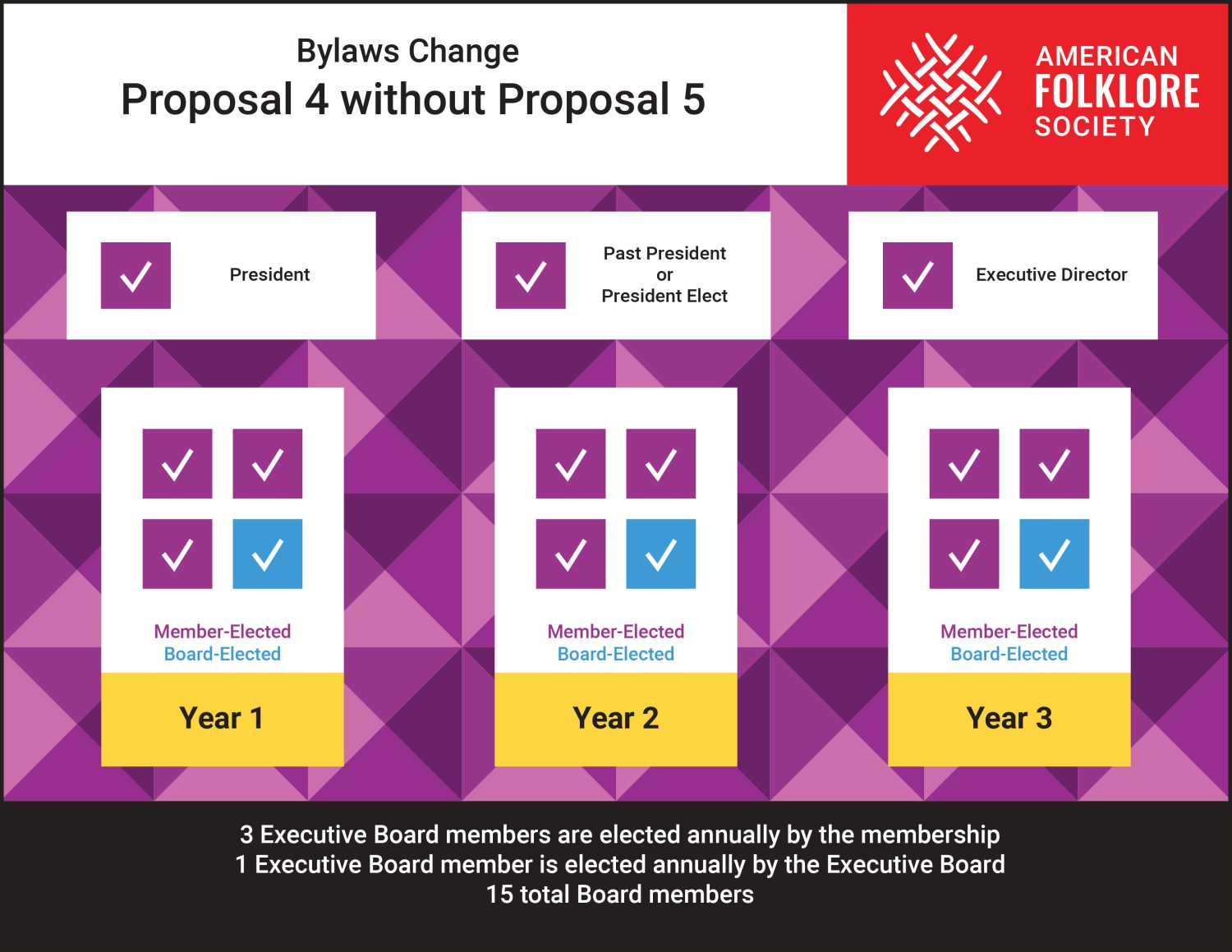 Bylaws Change
Proposal 4 without Proposal 5

AMERICAN FOLKLORE SOCIETY

President

Past President or President Elect

Executive Director

Member-Elected
Board-Elected
Year 1

Member-Elected
Board-Elected
Year 2

Member-Elected
Board-Elected
Year 3

3 Executive Board members are elected annually by the membership
1 Executive Board member is elected annually by the Executive Board
15 total Board members