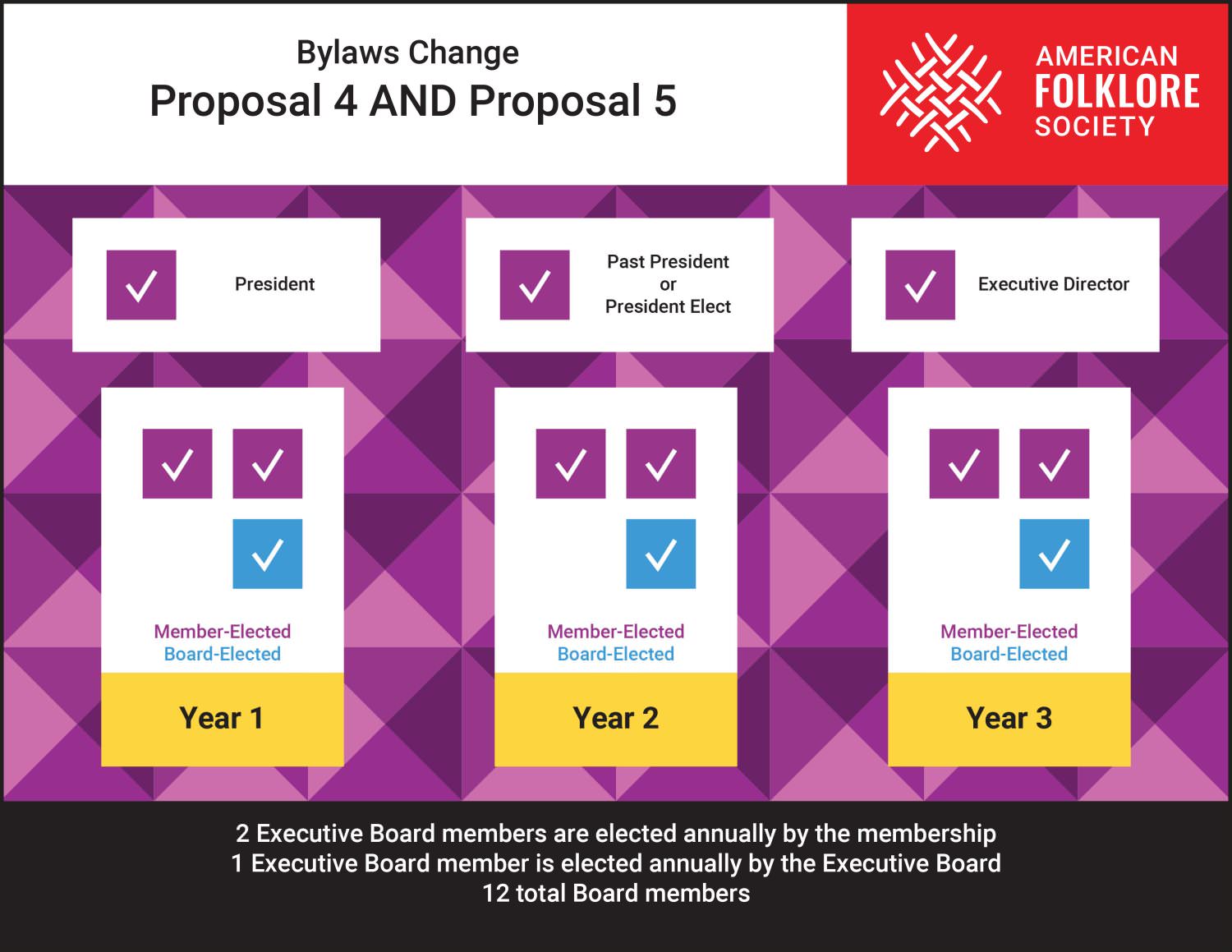 Bylaws Change
Proposal 4 AND Proposal 5

AMERICAN FOLKLORE SOCIETY

President

Past President or President Elect

Executive Director

Member-Elected
Board-Elected
Year 1

Member-Elected
Board-Elected
Year 2

Member-Elected
Board-Elected
Year 3

2 Executive Board members are elected annually by the membership
1 Executive Board member is elected annually by the Executive Board
12 total Board members